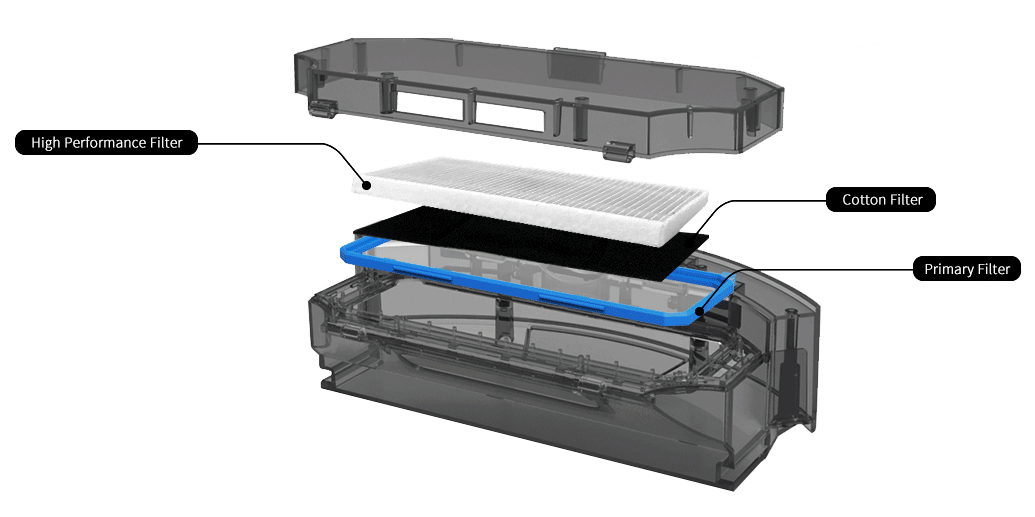 High Performance Filter

Cotton Filter

Primary Filter